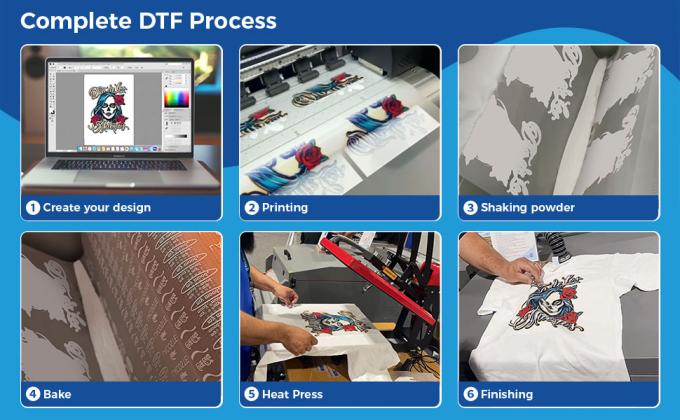 Complete DTF Process

1 Create your design

2 Printing

3 Shaking powder

4 Bake

5 Heat Press

6 Finishing